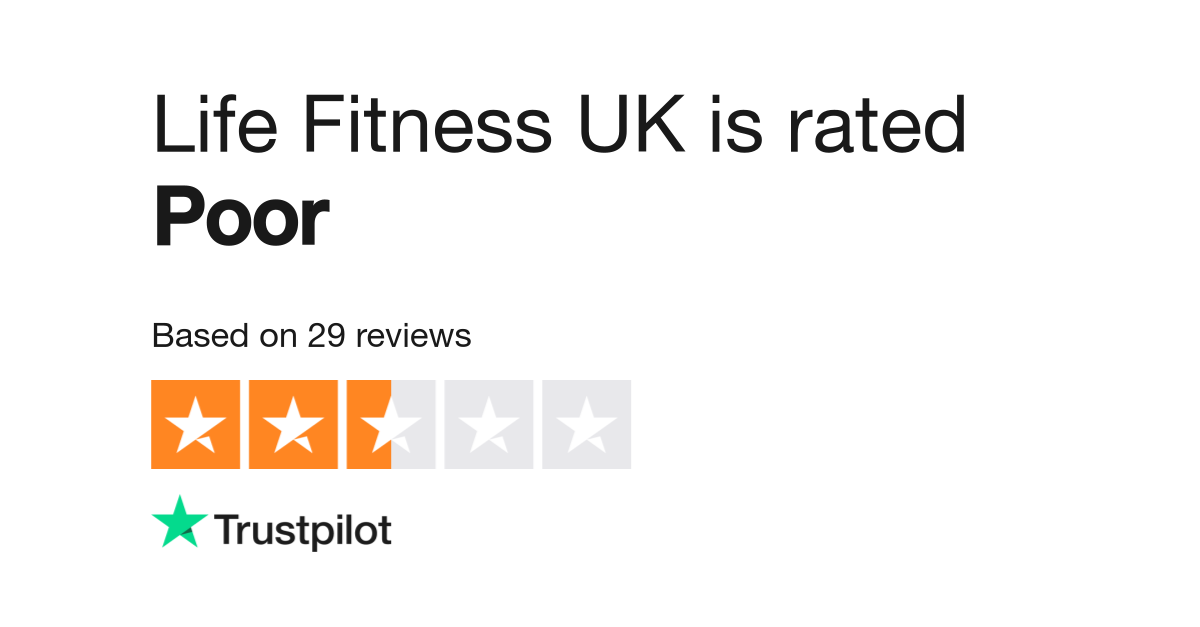 Life Fitness UK is rated
Poor

Based on 29 reviews

Trustpilot