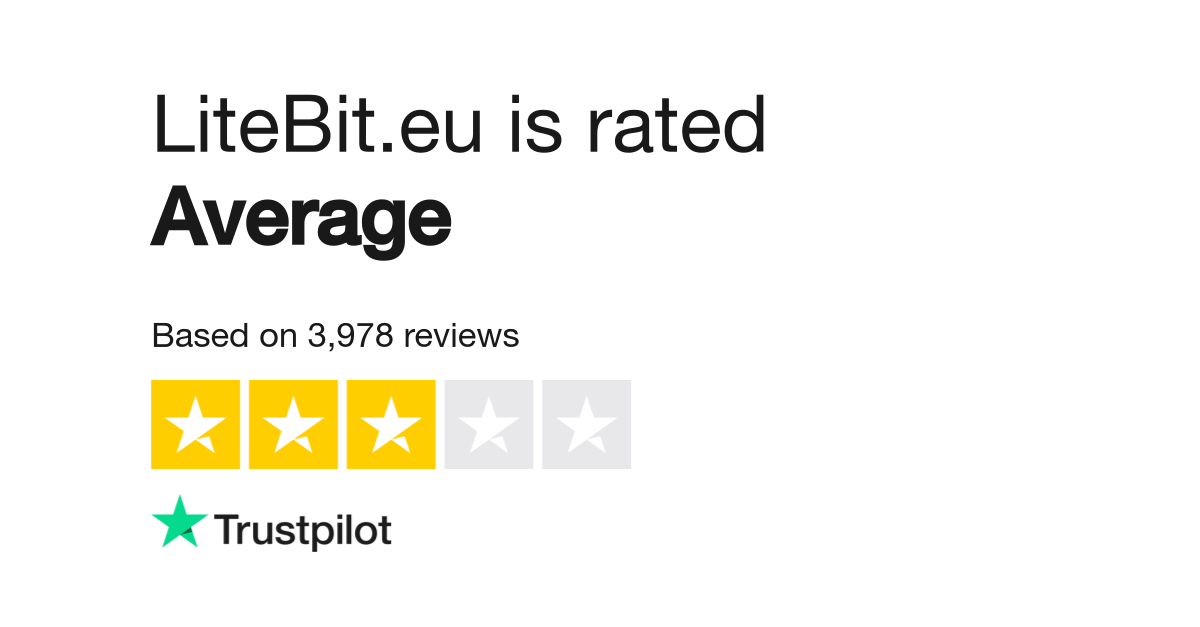 LiteBit.eu is rated
Average

Based on 3,978 reviews

Trustpilot