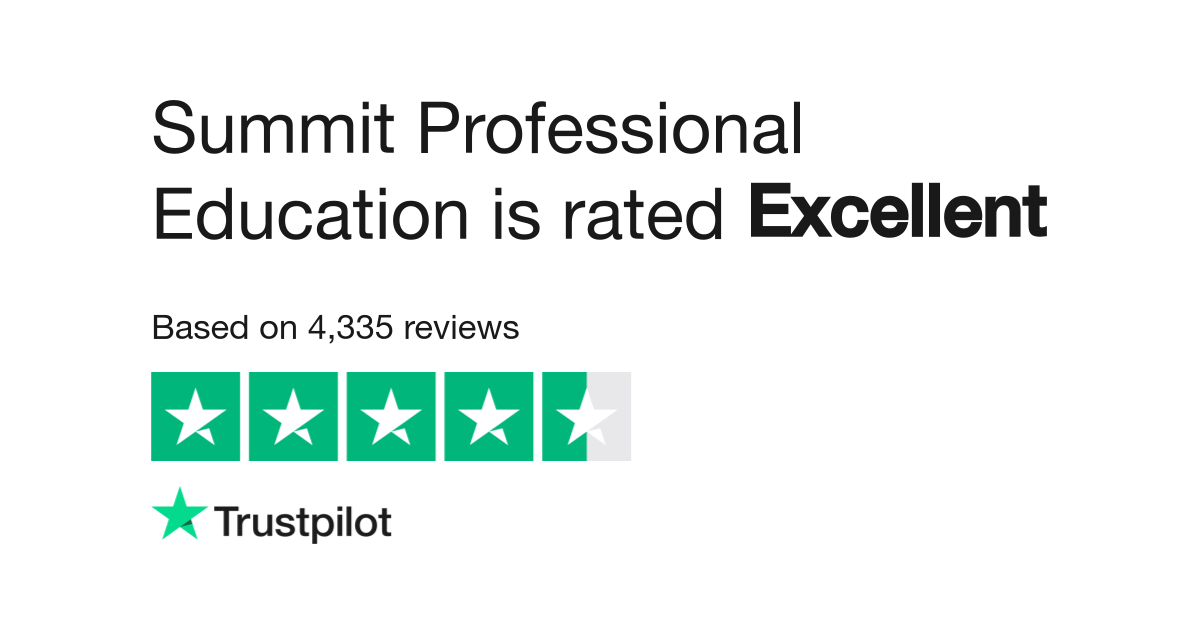 Summit Professional Education is rated Excellent

Based on 4,335 reviews

Trustpilot