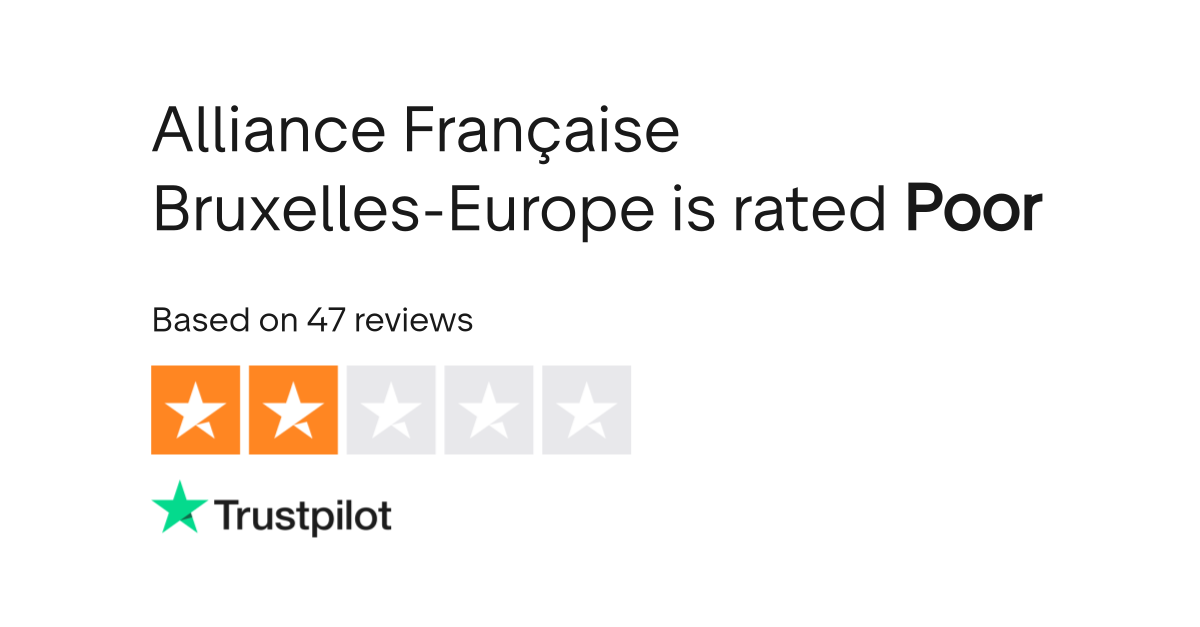 Alliance Française Bruxelles-Europe is rated Poor

Based on 47 reviews

Trustpilot