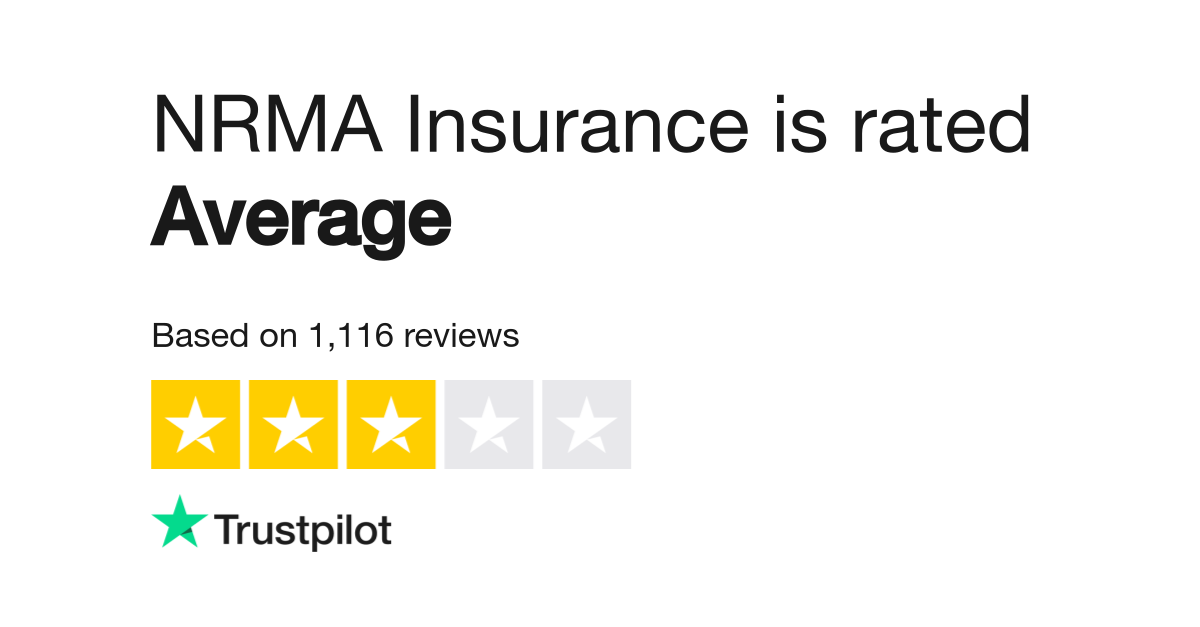 NRMA Insurance is rated
Average

Based on 1,116 reviews

Trustpilot