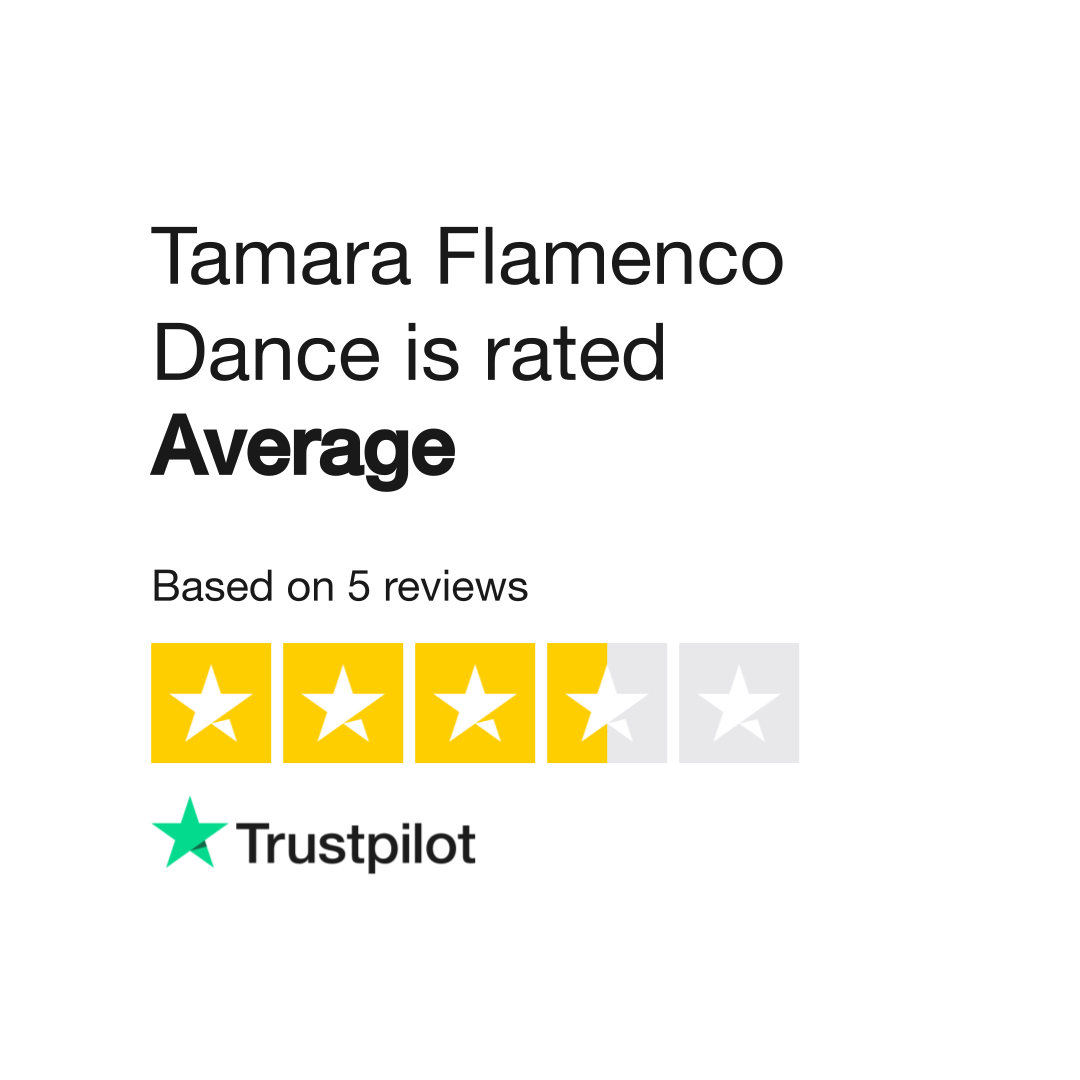 Tamara Flamenco Dance is rated Average

Based on 5 reviews

Trustpilot