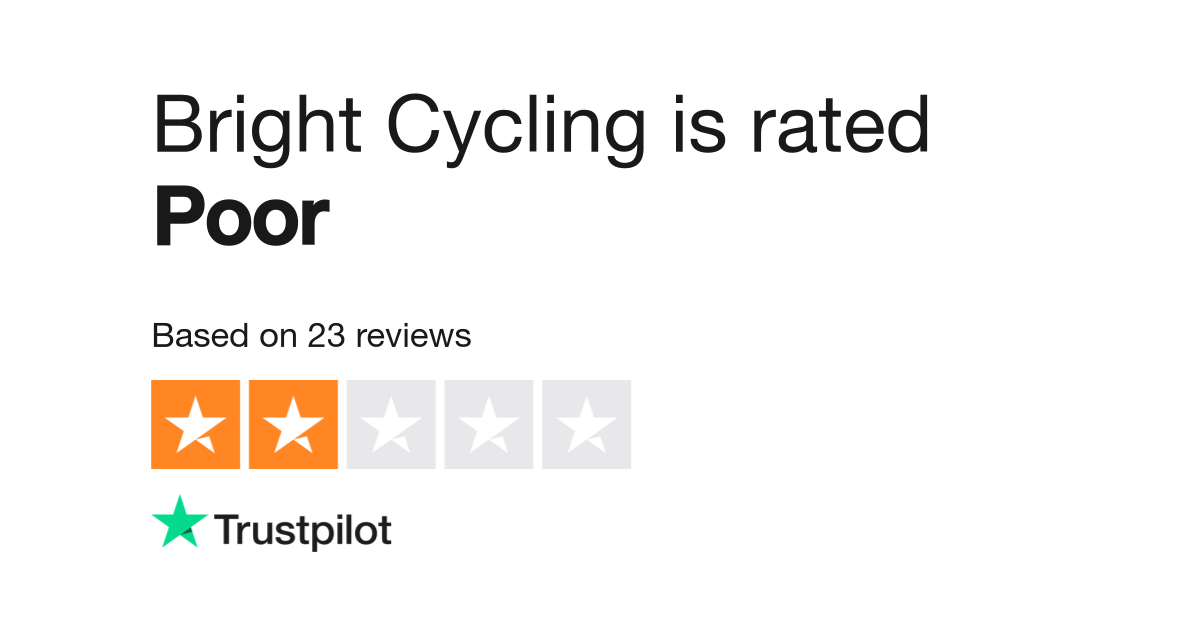 Bright Cycling is rated
Poor

Based on 23 reviews

Trustpilot