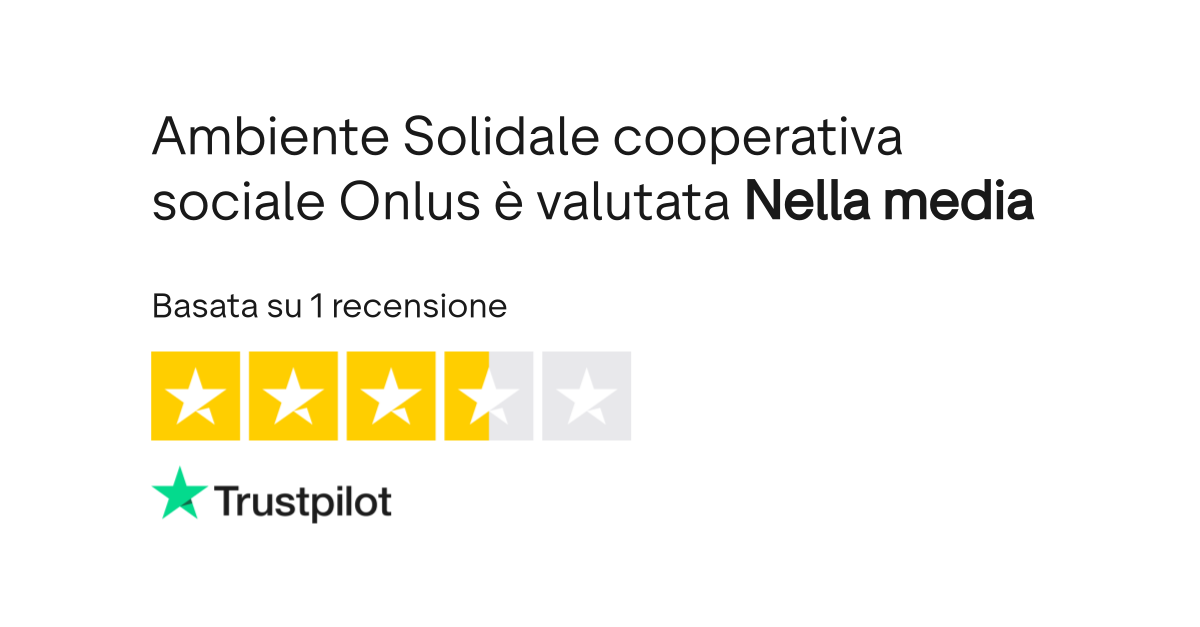 Ambiente Solidale cooperativa sociale Onlus è valutata Nella media

Basata su 1 recensione

Trustpilot