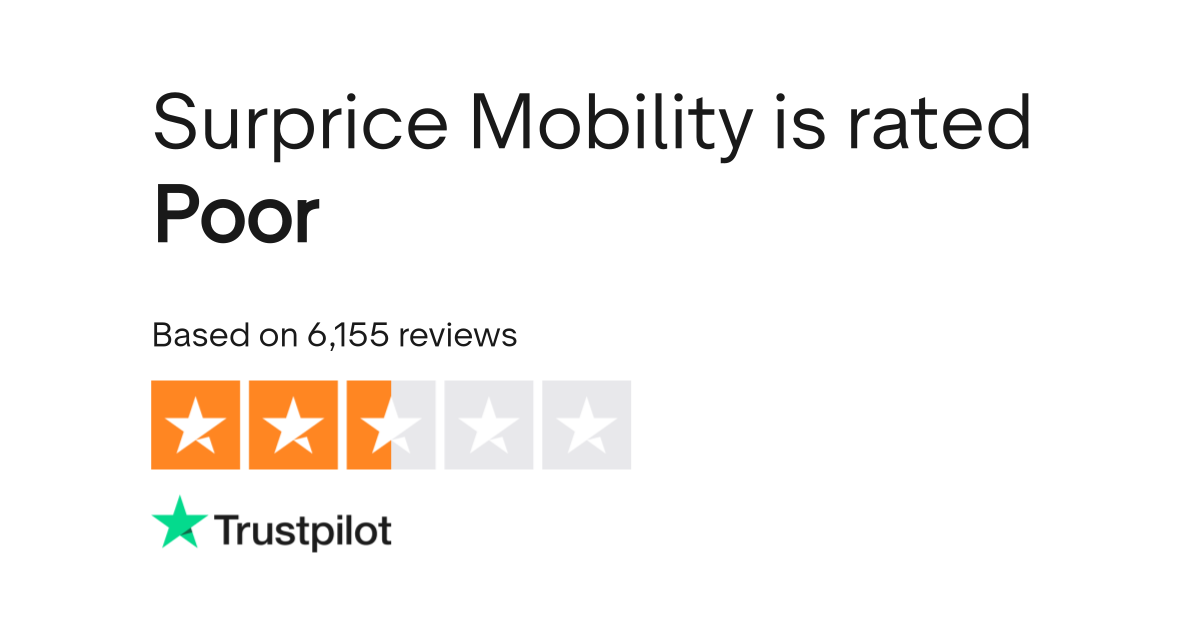 Surprice Mobility is rated
Poor

Based on 6,155 reviews

Trustpilot