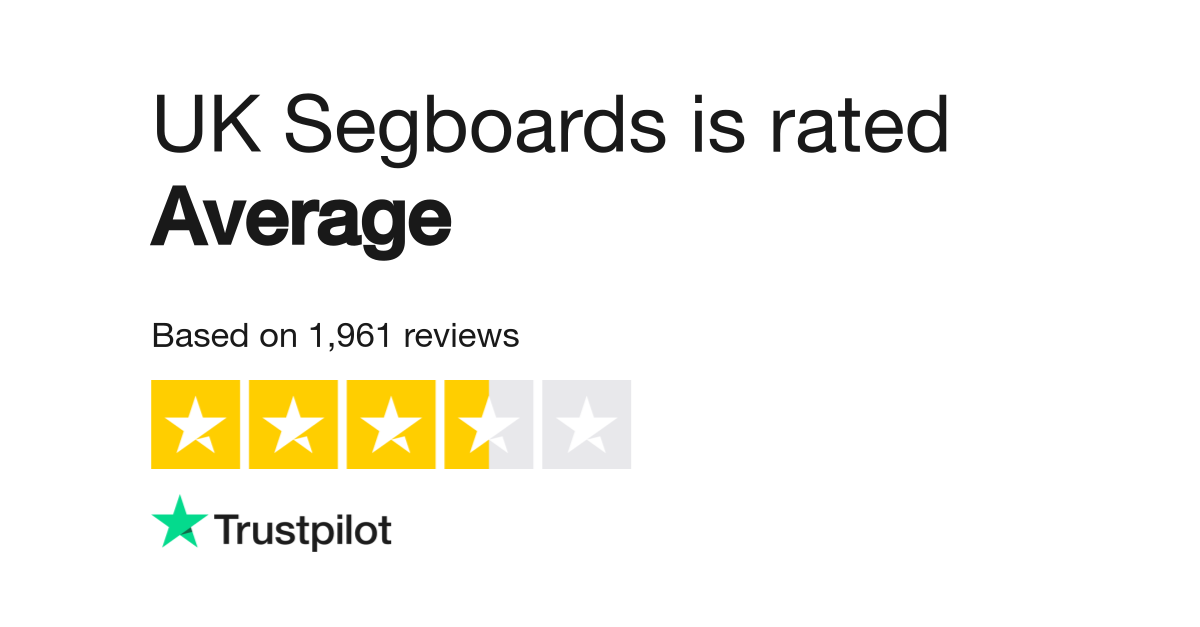 UK Segboards is rated
Average

Based on 1,961 reviews

Trustpilot