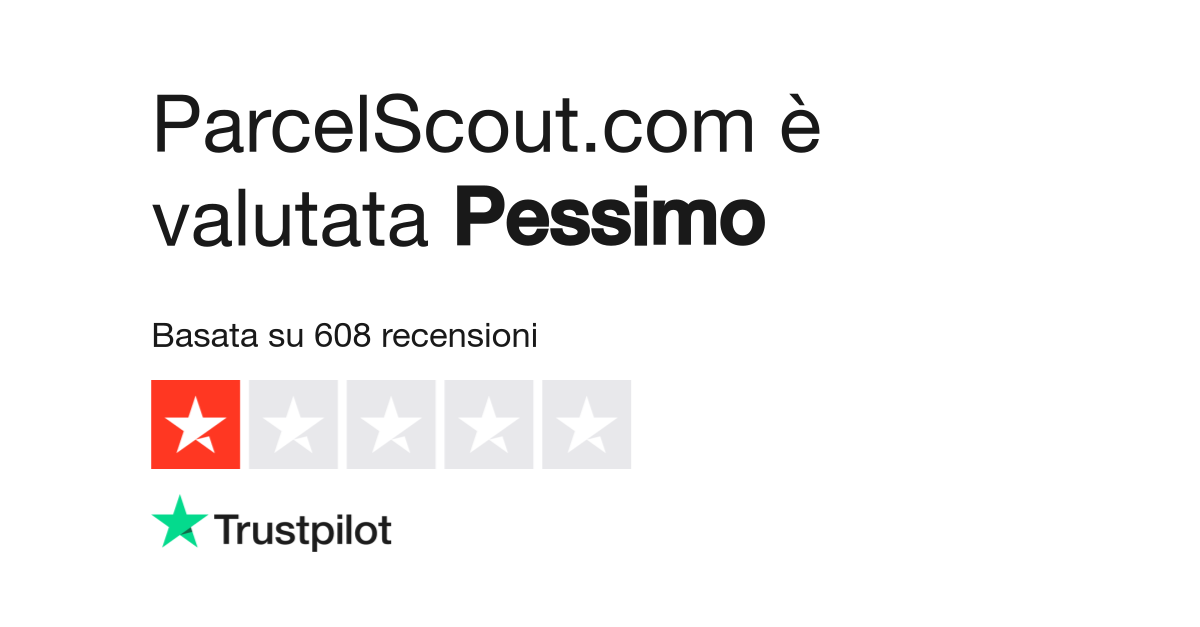 ParcelScout.com è valutata Pessimo

Basata su 608 recensioni

Trustpilot