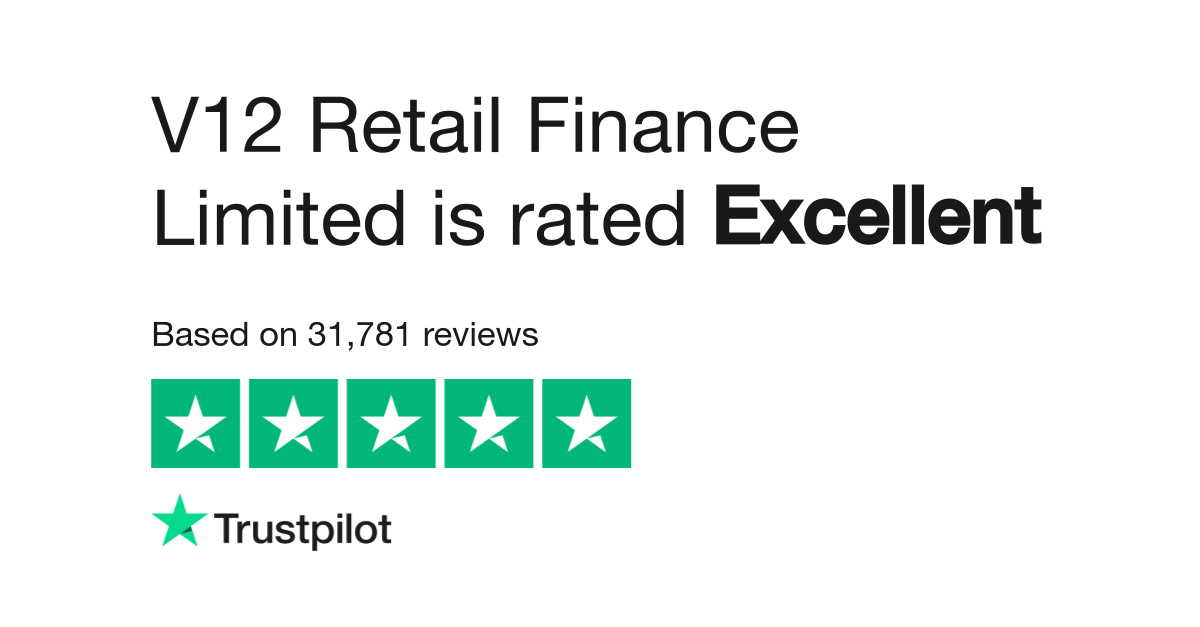 V12 Retail Finance Limited is rated Excellent

Based on 31,781 reviews

Trustpilot