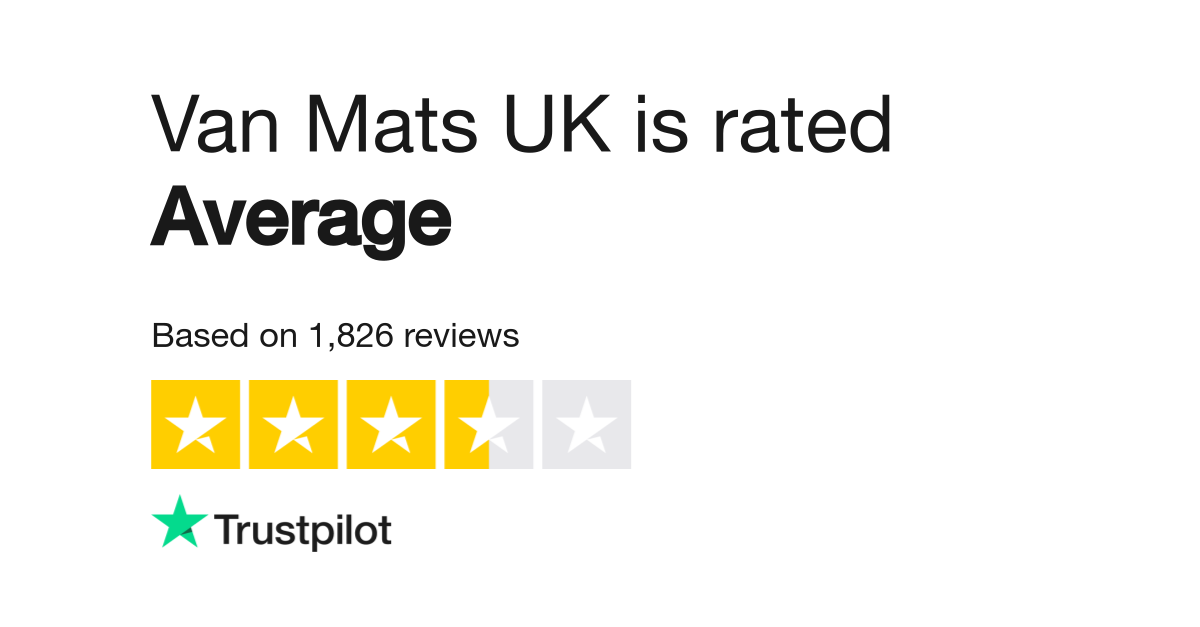 Van Mats UK is rated
Average

Based on 1,826 reviews

Trustpilot