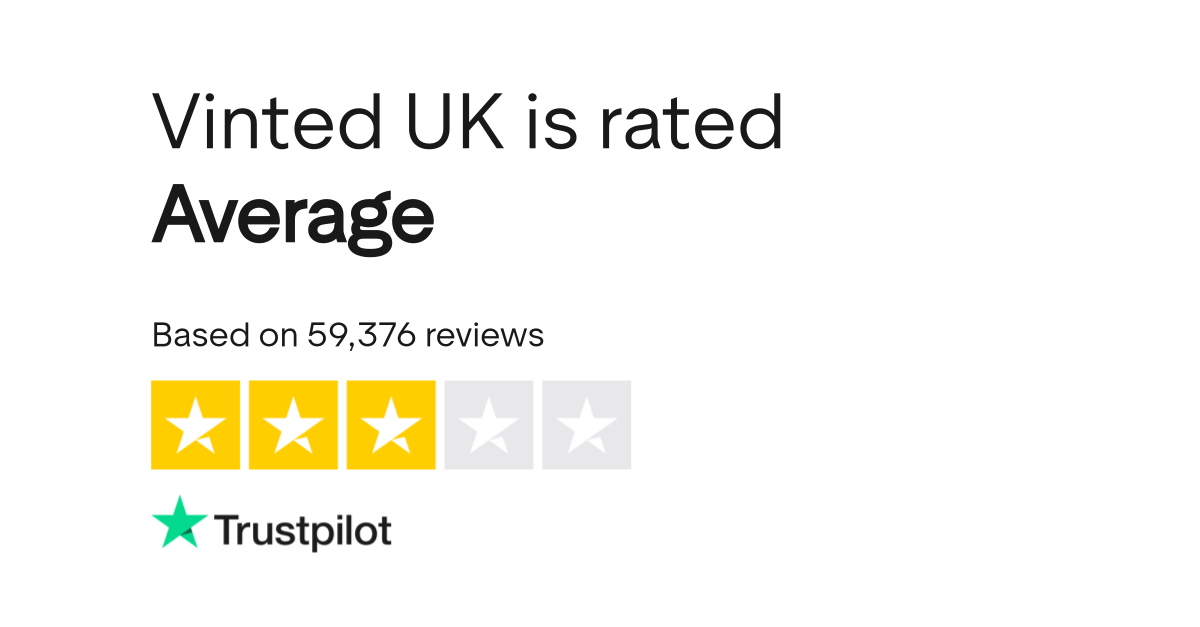 Vinted UK is rated
Average

Based on 59,376 reviews

Trustpilot