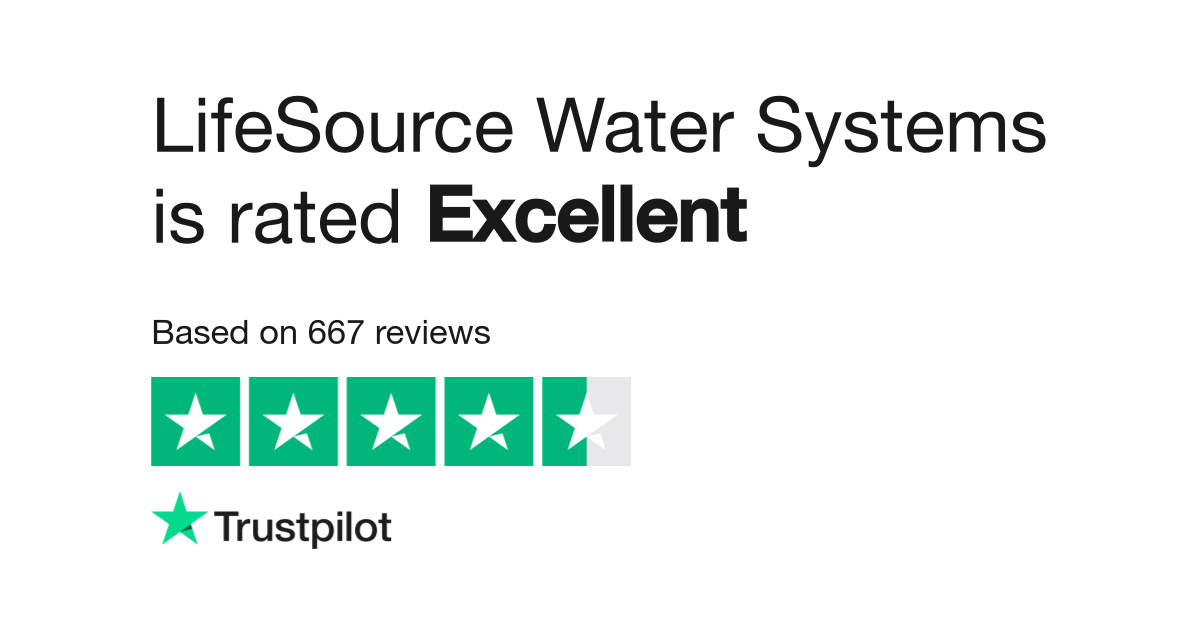 LifeSource Water Systems is rated Excellent

Based on 667 reviews

Trustpilot