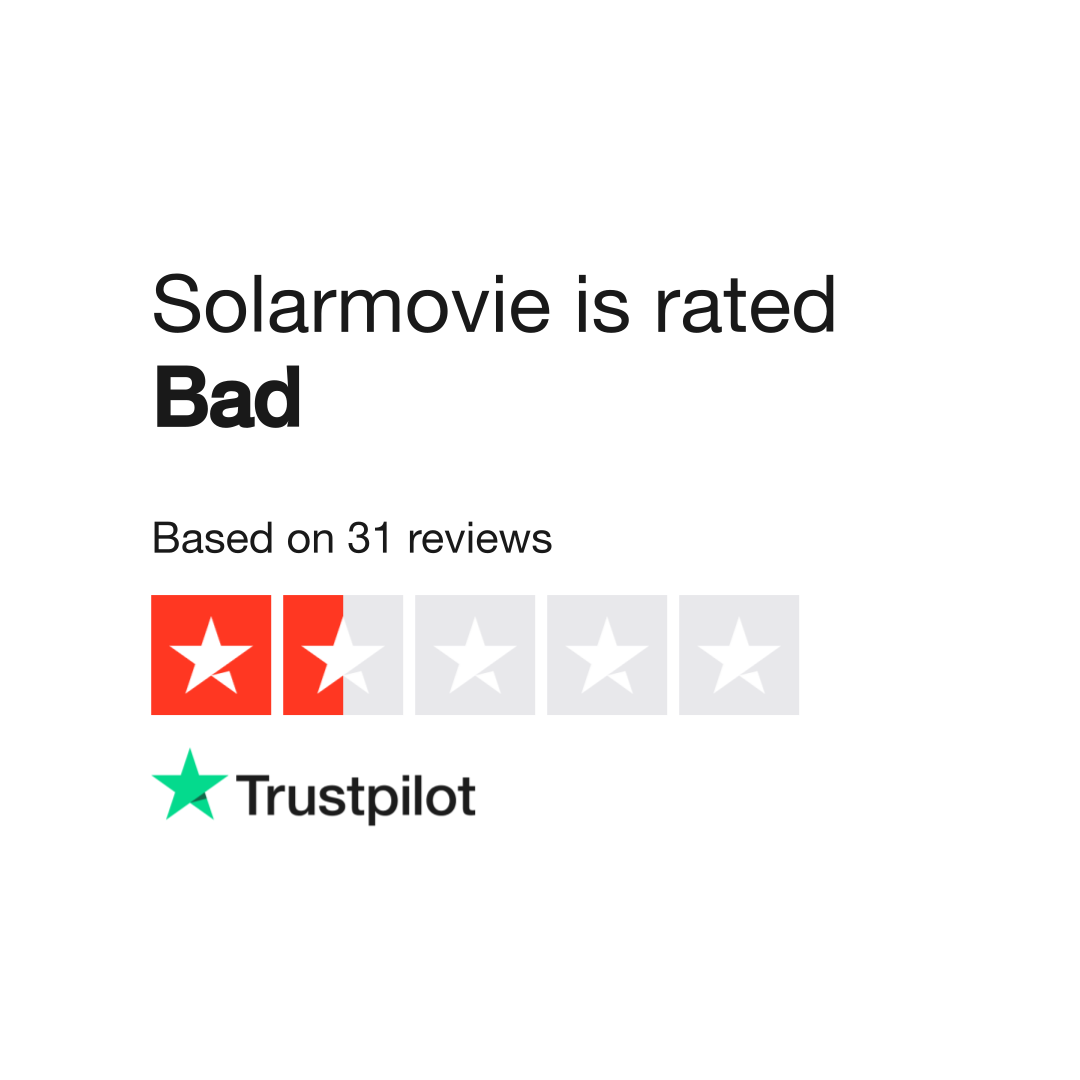 Solarmovie is rated
Bad

Based on 31 reviews

Trustpilot