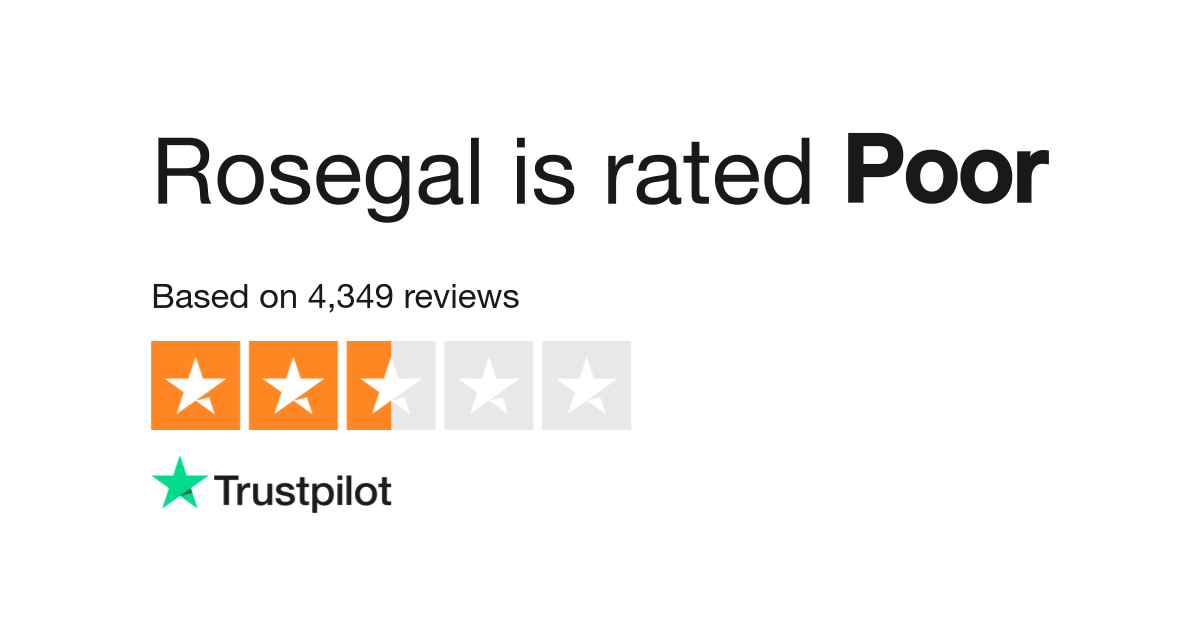 Rosegal is rated Poor

Based on 4,349 reviews

Trustpilot