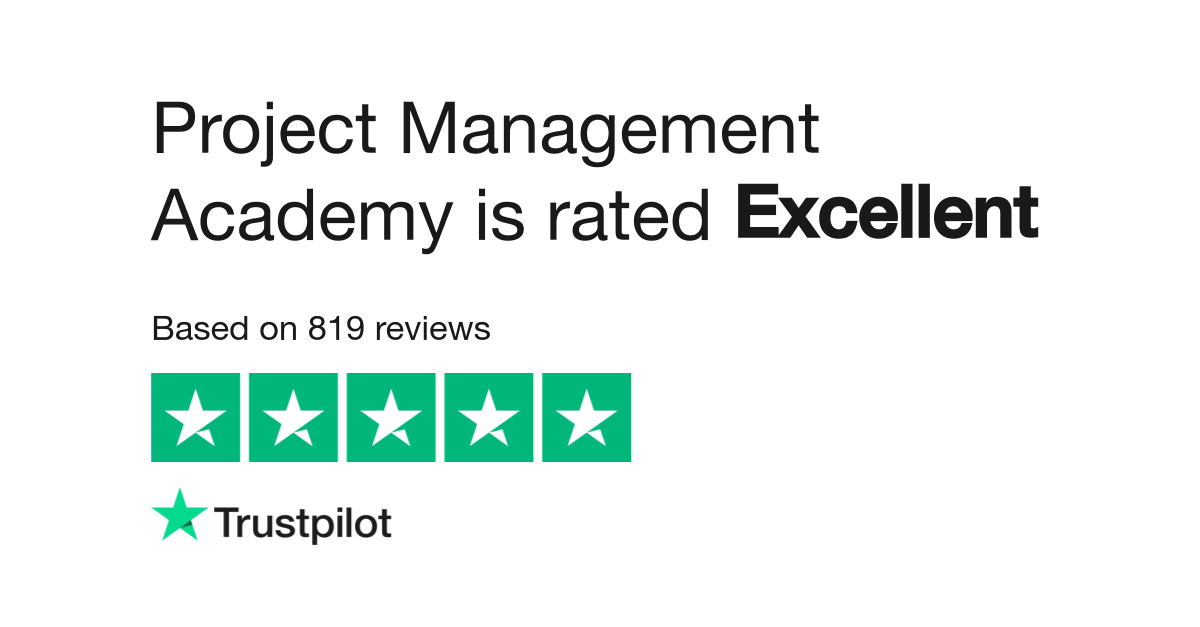 Project Management Academy is rated Excellent

Based on 819 reviews

Trustpilot