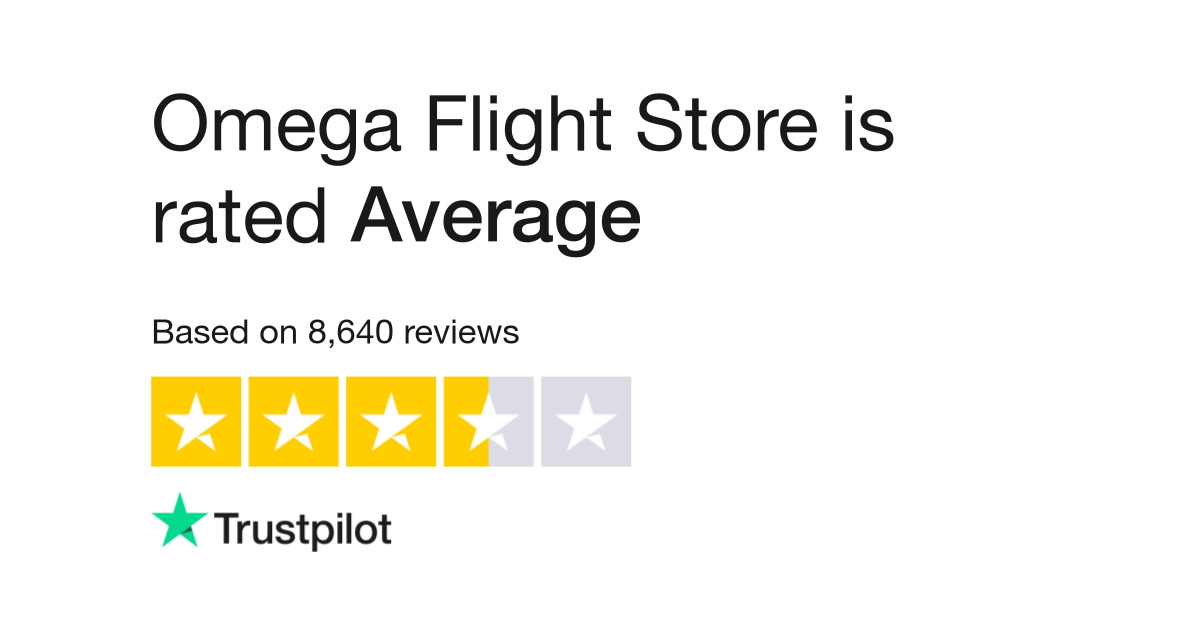 Omega Flight Store is rated Average

Based on 8,640 reviews

Trustpilot