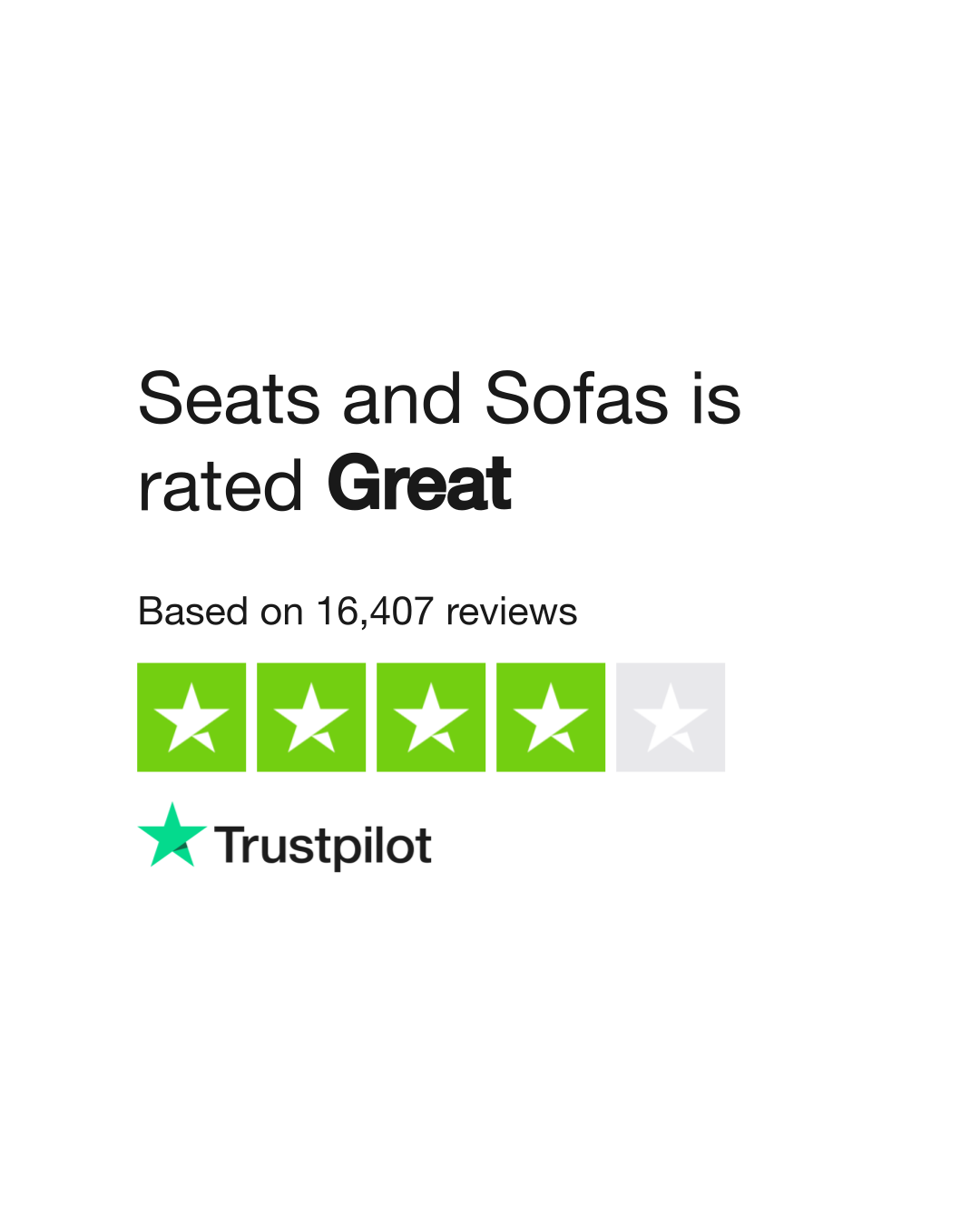 Seats and Sofas is rated Great

Based on 16,407 reviews

Trustpilot