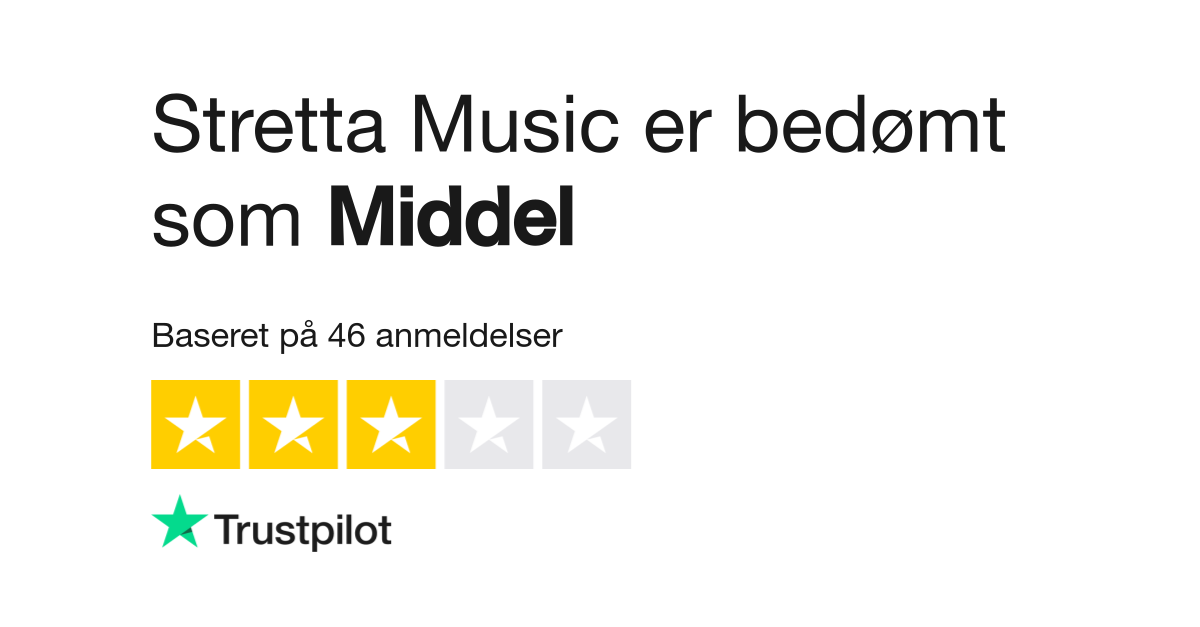 Stretta Music er bedømt som Middel

Baseret på 46 anmeldelser

Trustpilot