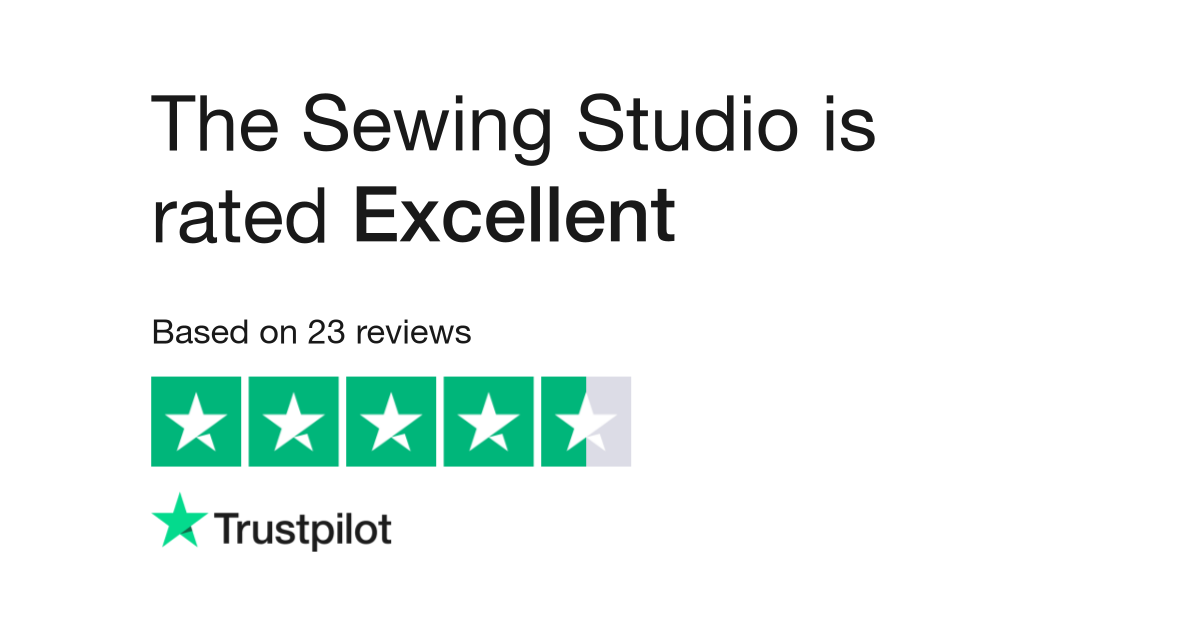 The Sewing Studio is rated Excellent

Based on 23 reviews

Trustpilot