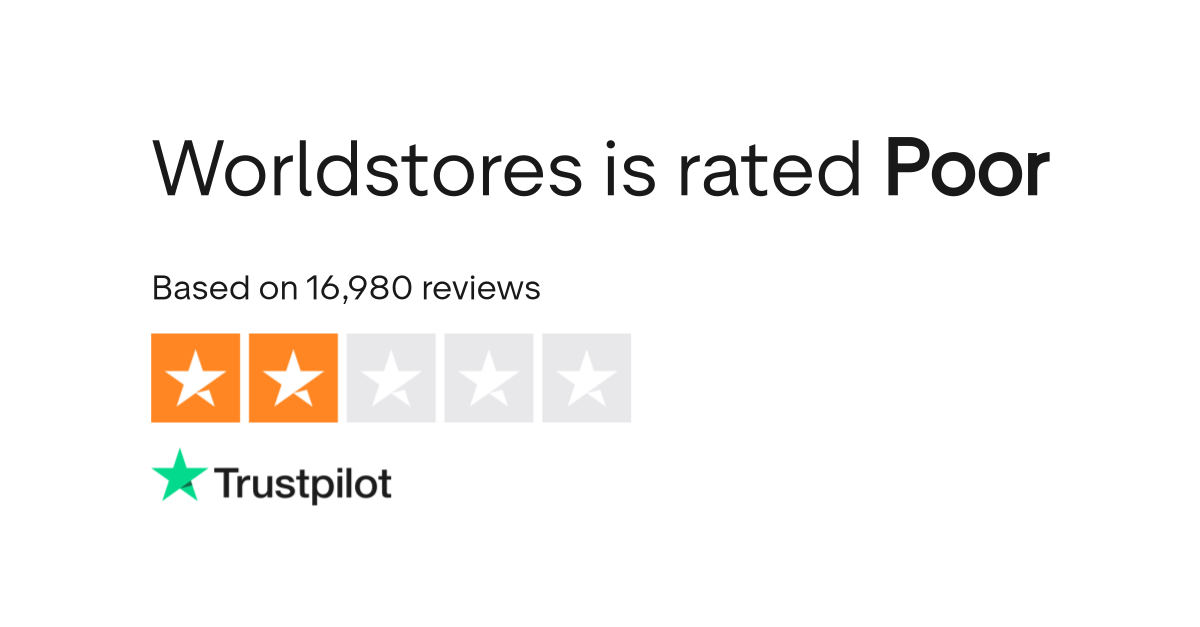 Worldstores is rated Poor

Based on 16,980 reviews

Trustpilot