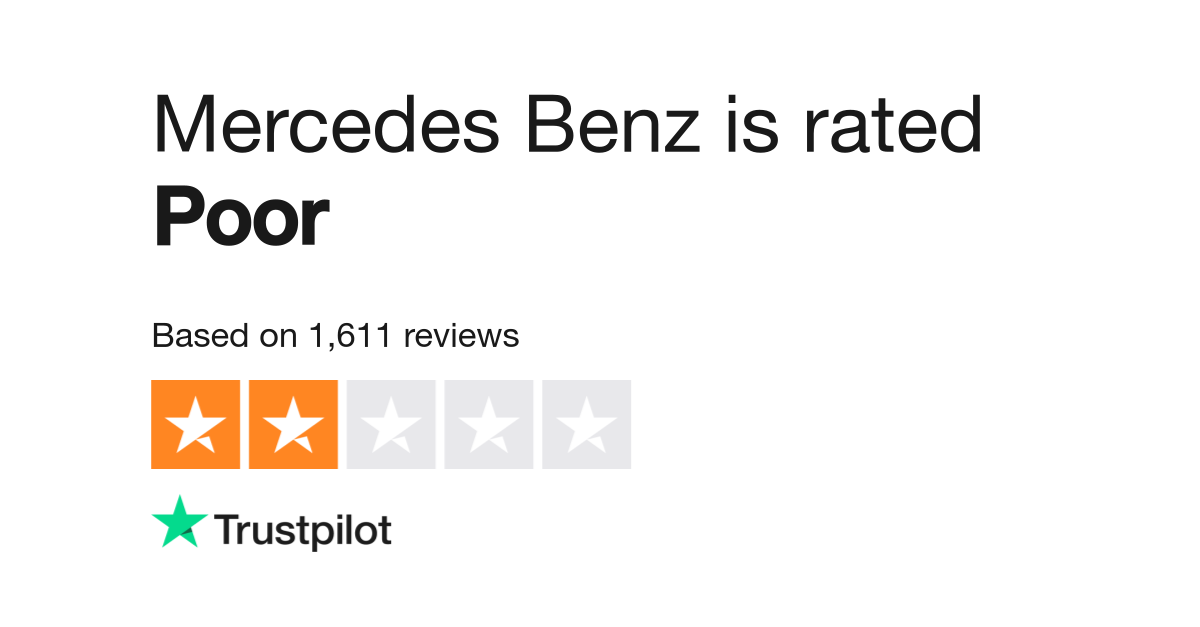 Mercedes Benz is rated
Poor

Based on 1,611 reviews

Trustpilot