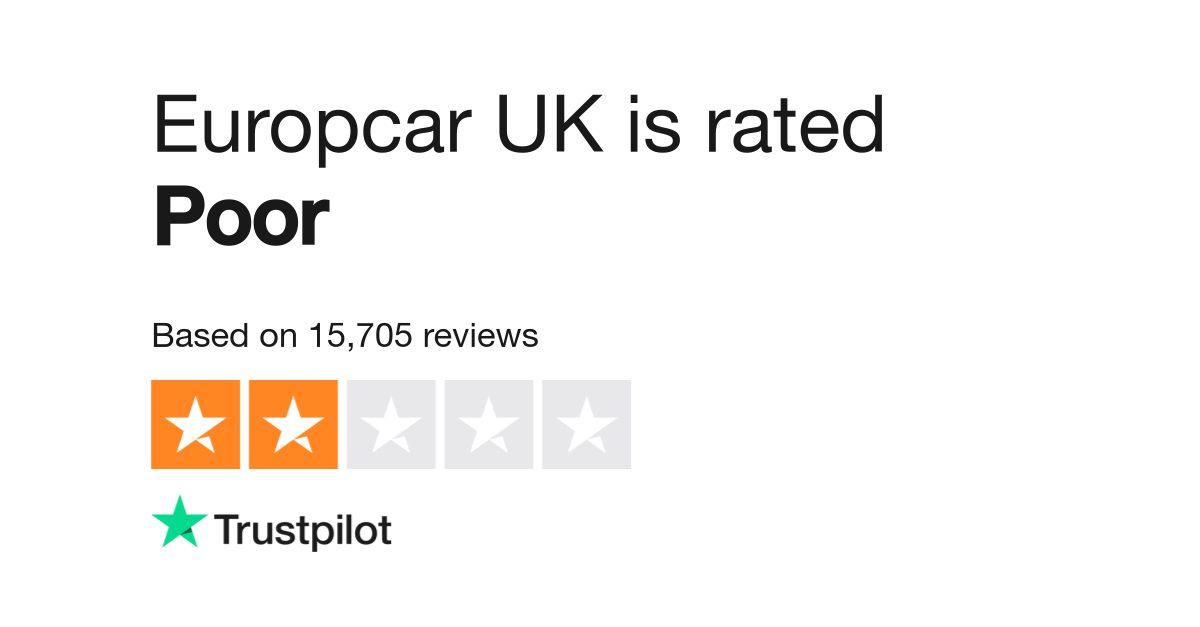 Europcar UK is rated
Poor

Based on 15,705 reviews

Trustpilot