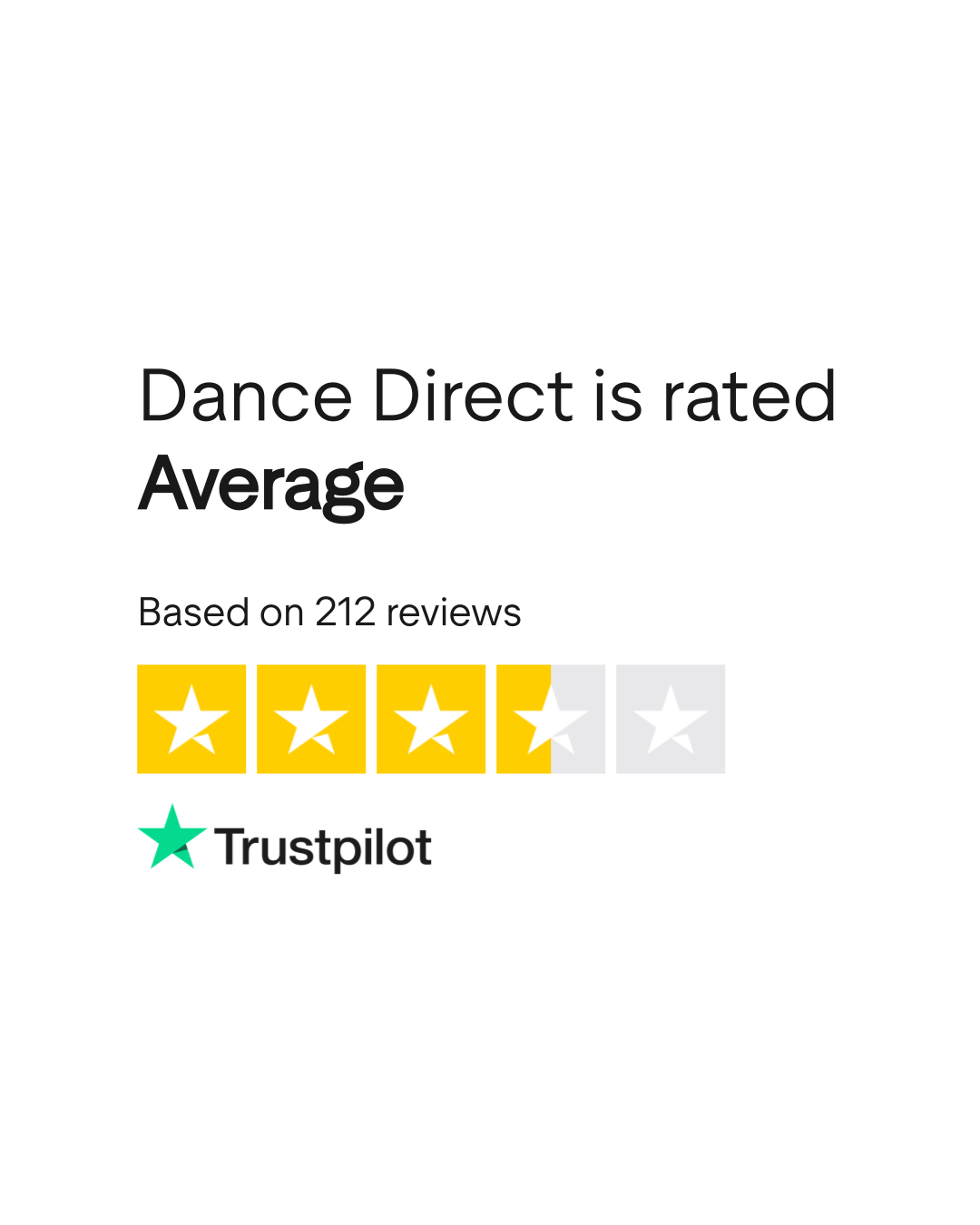 Dance Direct is rated
Average

Based on 212 reviews

Trustpilot