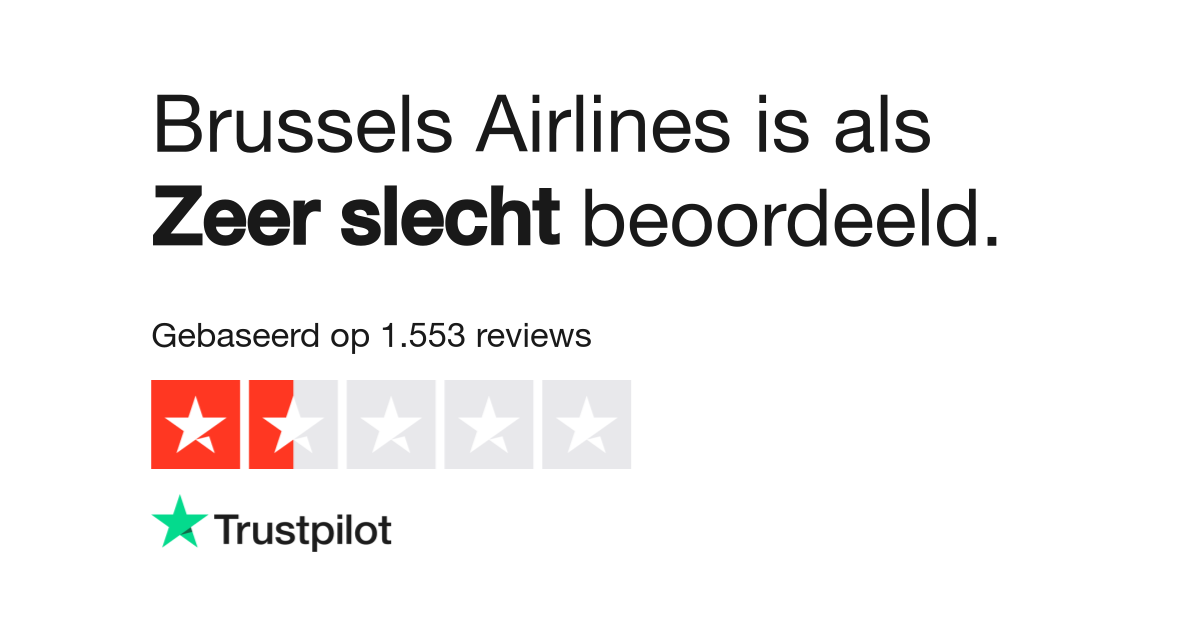 Brussels Airlines is als Zeer slecht beoordeeld.

Gebaseerd op 1.553 reviews

Trustpilot