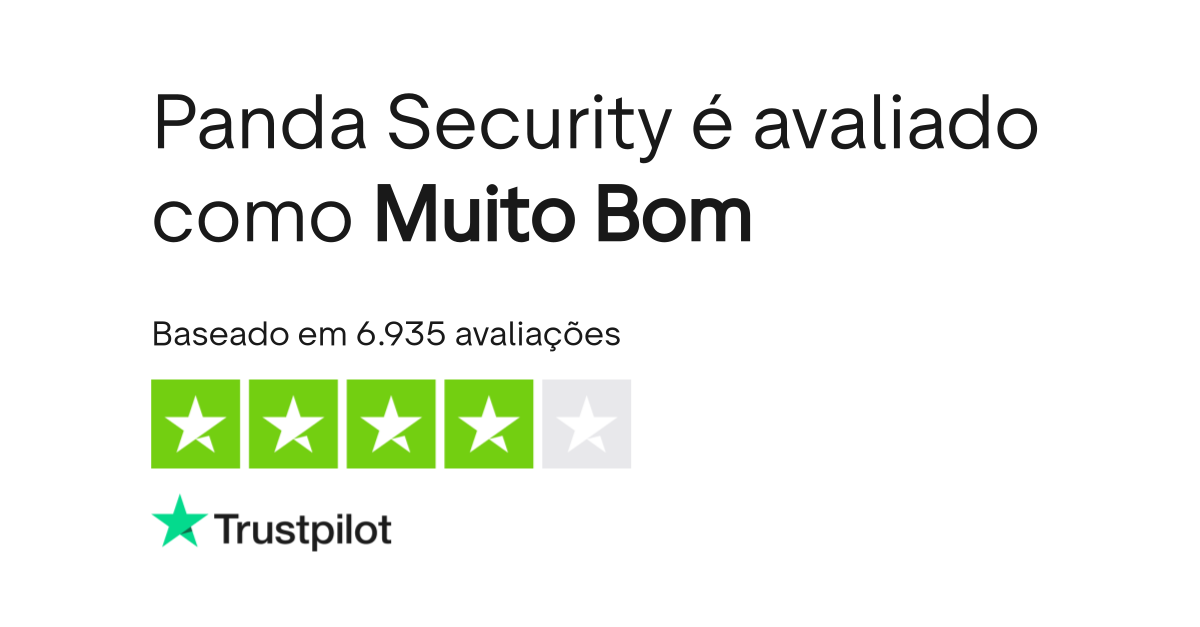 Panda Security é avaliado como Muito Bom

Baseado em 6.935 avaliações

Trustpilot